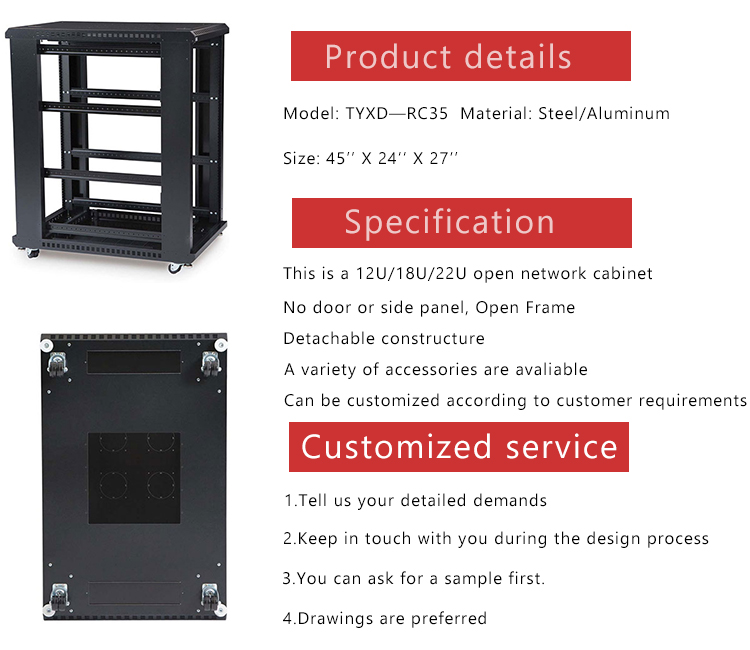 Product details

Model: TYXD—RC35 Material: Steel/Aluminum

Size: 45'' X 24'' X 27''

Specification

This is a 12U/18U/22U open network cabinet

No door or side panel, Open Frame

Detachable constructure

A variety of accessories are avaliable

Can be customized according to customer requirements

Customized service

1.Tell us your detailed demands

2.Keep in touch with you during the design process

3.You can ask for a sample first.

4.Drawings are preferred