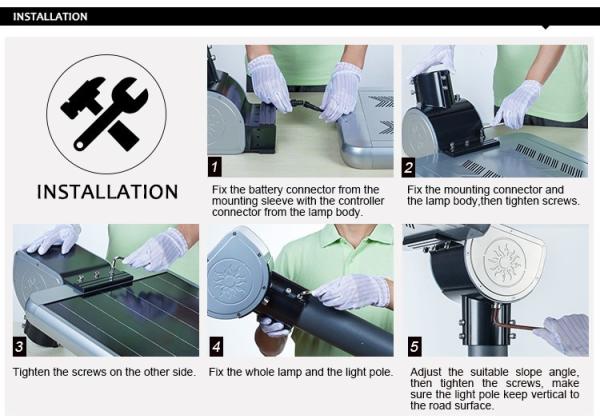 INSTALLATION

INSTALLATION

1

Fix the battery connector from the mounting sleeve with the controller connector from the lamp body.

2

Fix the mounting connector and the lamp body,then tighten screws.

3

Tighten the screws on the other side.

4

Fix the whole lamp and the light pole.

5

Adjust the suitable slope angle, then tighten the screws, make sure the light pole keep vertical to the road surface.