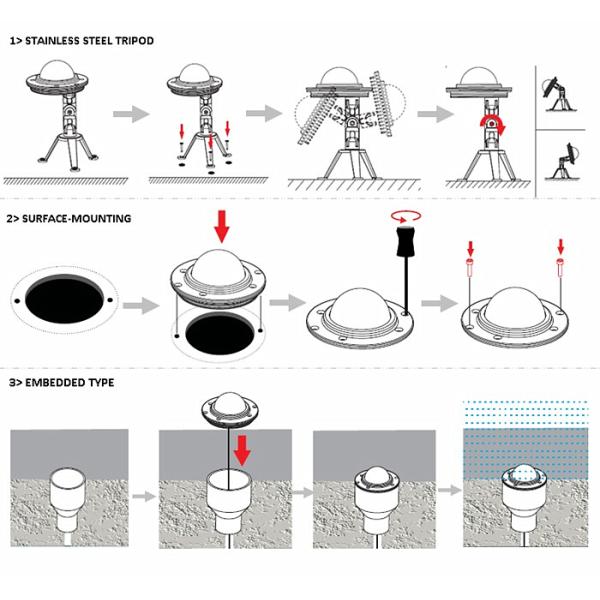 1> STAINLESS STEEL TRIPOD

2> SURFACE-MOUNTING

3> EMBEDDED TYPE