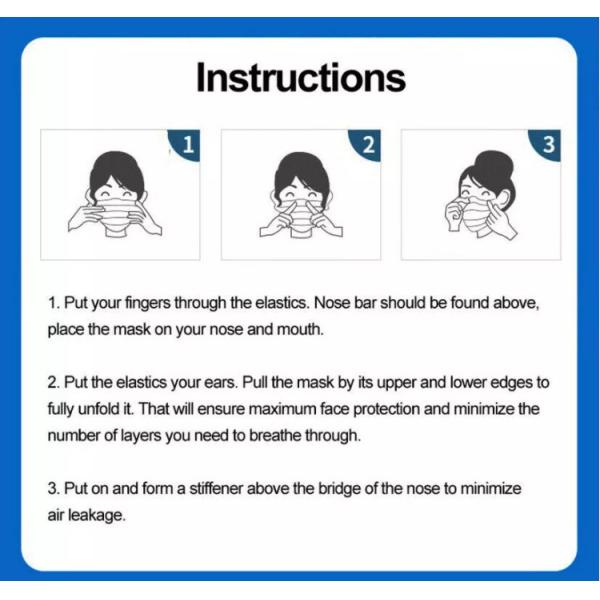 Instructions

1

2

3

1. Put your fingers through the elastics. Nose bar should be found above, place the mask on your nose and mouth.

2. Put the elastics your ears. Pull the mask by its upper and lower edges to fully unfold it. That will ensure maximum face protection and minimize the number of layers you need to breathe through.

3. Put on and form a stiffener above the bridge of the nose to minimize air leakage.