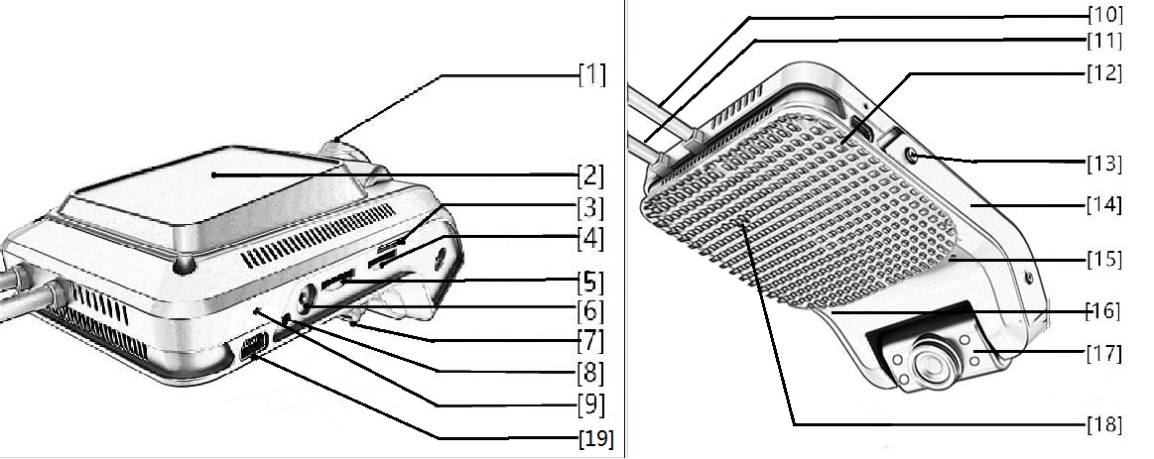 [1]
[2]
[3]
[4]
[5]
[6]
[7]
[8]
[9]
[19]

[10]
[11]
[12]
[13]
[14]
[15]
[16]
[17]
[18]