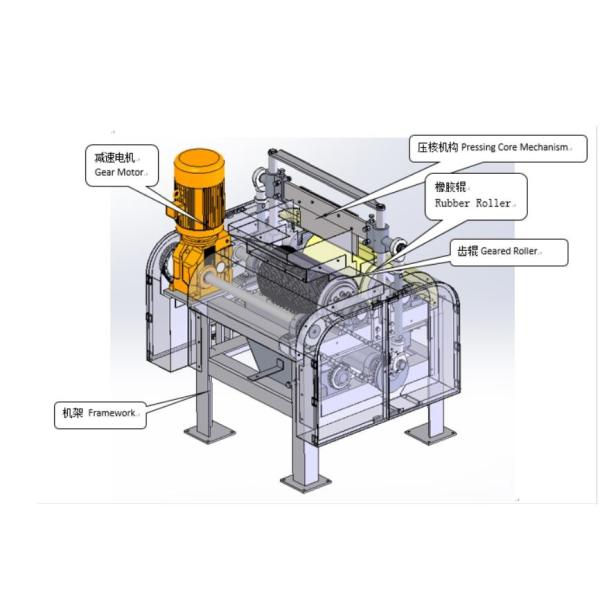 减速电机
Gear Motor

压核机构 Pressing Core Mechanism

橡胶辊
Rubber Roller

齿辊 Geared Roller

机架 Framework