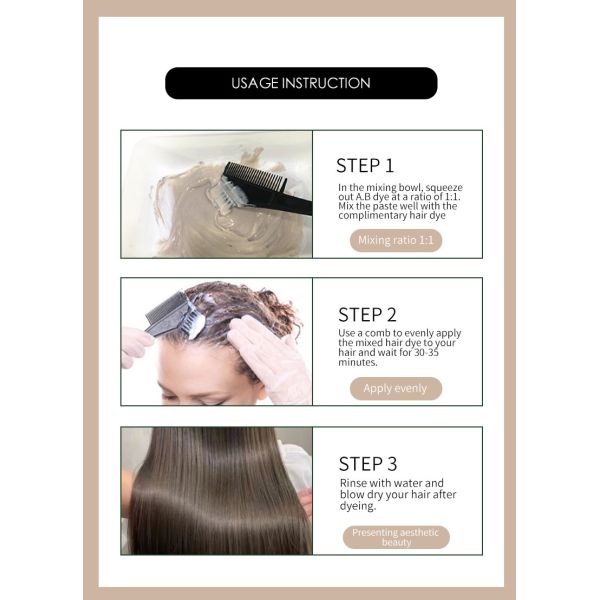 USAGE INSTRUCTION

STEP 1

In the mixing bowl, squeeze out A.B dye at a ratio of 1:1. Mix the paste well with the complimentary hair dye

Mixing ratio 1:1

STEP 2

Use a comb to evenly apply the mixed hair dye to your hair and wait for 30-35 minutes.

Apply evenly

STEP 3

Rinse with water and blow dry your hair after dyeing.

Presenting aesthetic beauty