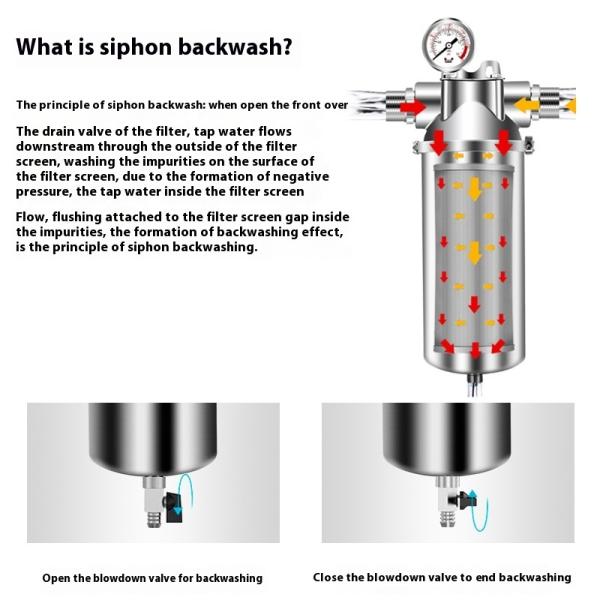 What is siphon backwash?

The principle of siphon backwash: when open the front over

The drain valve of the filter, tap water flows downstream through the outside of the filter screen, washing the impurities on the surface of the filter screen, due to the formation of negative pressure, the tap water inside the filter screen

Flow, flushing attached to the filter screen gap inside the impurities, the formation of backwashing effect, is the principle of siphon backwashing.

Open the blowdown valve for backwashing

Close the blowdown valve to end backwashing