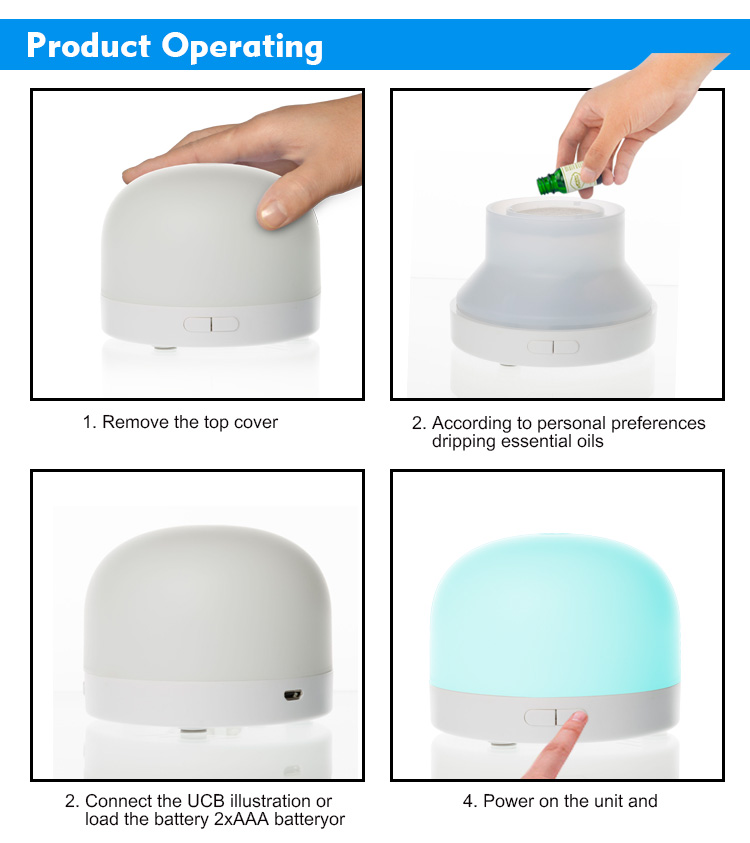 Product Operating

1. Remove the top cover

2. According to personal preferences dripping essential oils

2. Connect the UCB illustration or load the battery 2xAAA batteryor

4. Power on the unit and