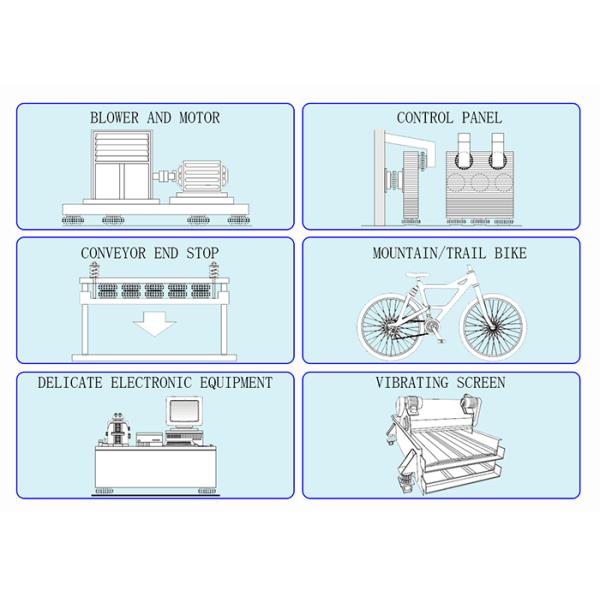 BLOWER AND MOTOR

CONTROL PANEL

CONVEYOR END STOP

MOUNTAIN/TRAIL BIKE

DELICATE ELECTRONIC EQUIPMENT

VIBRATING SCREEN