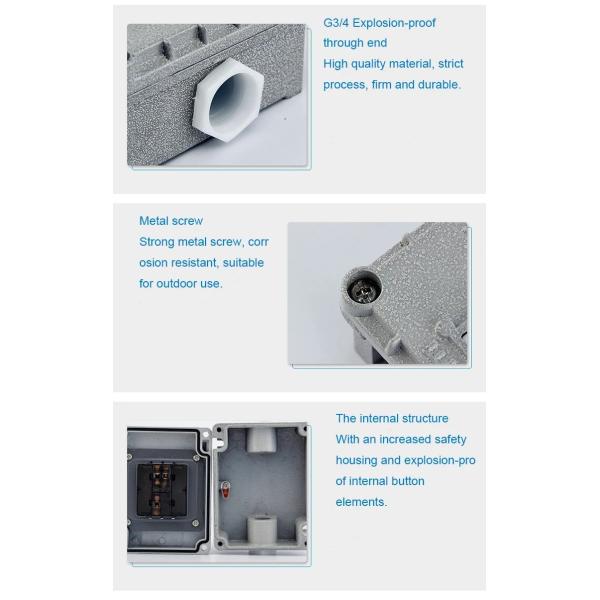 G3/4 Explosion-proof through end
High quality material, strict process, firm and durable.

Metal screw
Strong metal screw, corr osion resistant, suitable for outdoor use.

The internal structure
With an increased safety housing and explosion-pro of internal button elements.