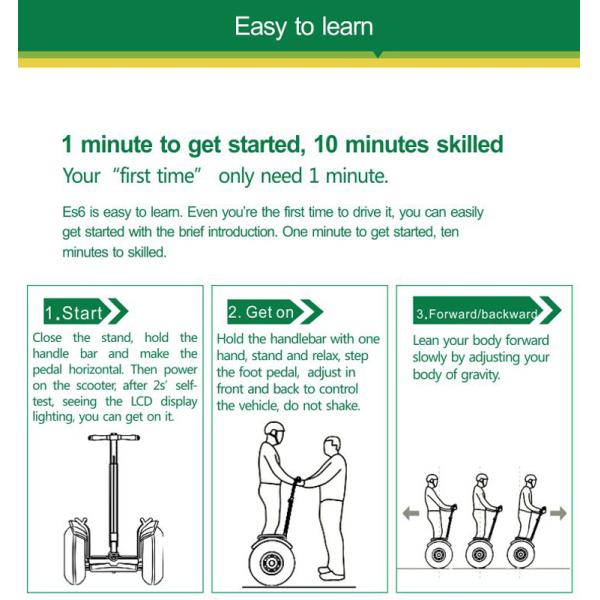 Easy to learn

1 minute to get started, 10 minutes skilled

Your “first time” only need 1 minute.

Es6 is easy to learn. Even you're the first time to drive it, you can easily get started with the brief introduction. One minute to get started, ten minutes to skilled.

1.Start

Close the stand, hold the handle bar and make the pedal horizontal. Then power on the scooter, after 2s' self-test, seeing the LCD display lighting, you can get on it.

2. Get on

Hold the handlebar with one hand, stand and relax, step the foot pedal, adjust in front and back to control the vehicle, do not shake.

3.Forward/backward

Lean your body forward slowly by adjusting your body of gravity.