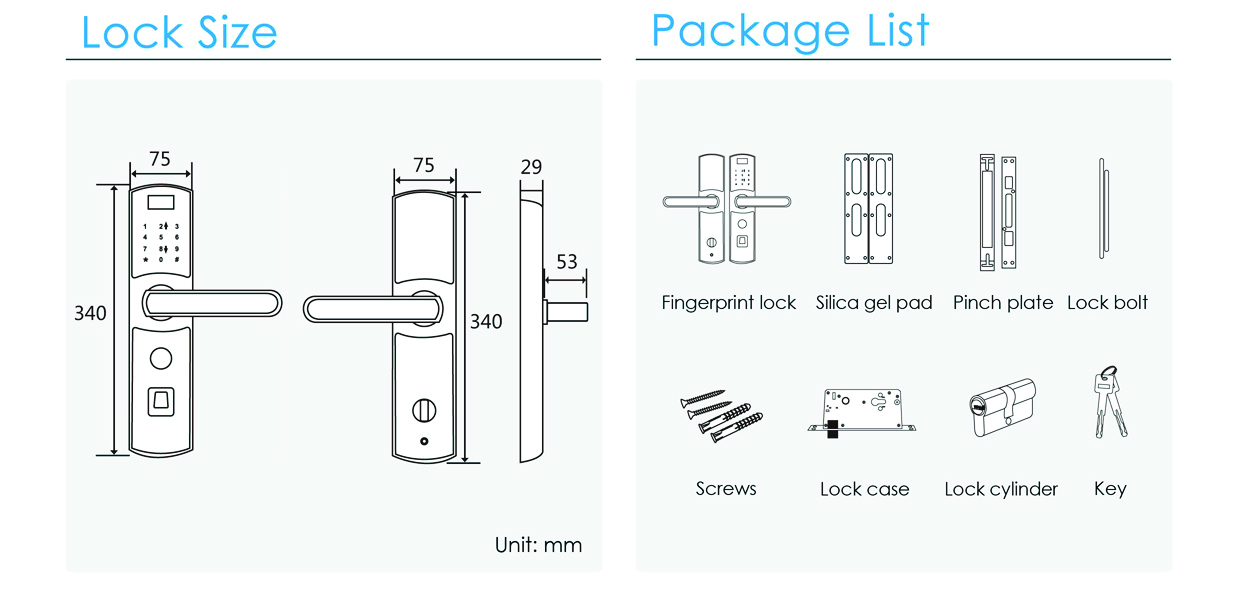 Lock Size

75
1 2 3
4 5 6
7 8 9
* 0 #
340

75
340

29
53

Unit: mm

Package List

Fingerprint lock
Silica gel pad
Pinch plate
Lock bolt

Screws
Lock case
Lock cylinder
Key