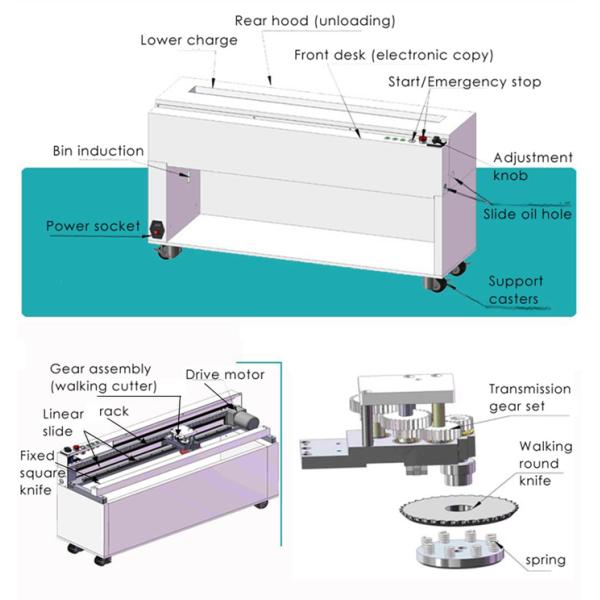 Rear hood (unloading)

Lower charge

Front desk (electronic copy)

Start/Emergency stop

Bin induction

Adjustment knob

Slide oil hole

Power socket

Support casters

Gear assembly (walking cutter)

Drive motor

Linear slide

rack

Fixed square knife

Transmission gear set

Walking round knife

spring