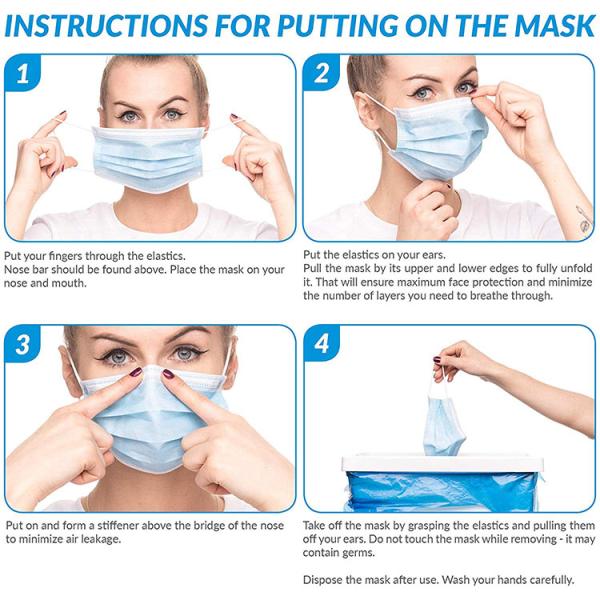 INSTRUCTIONS FOR PUTTING ON THE MASK

1

Put your fingers through the elastics.
Nose bar should be found above. Place the mask on your nose and mouth.

2

Put the elastics on your ears.
Pull the mask by its upper and lower edges to fully unfold it. That will ensure maximum face protection and minimize the number of layers you need to breathe through.

3

Put on and form a stiffener above the bridge of the nose to minimize air leakage.

4

Take off the mask by grasping the elastics and pulling them off your ears. Do not touch the mask while removing - it may contain germs.

Dispose the mask after use. Wash your hands carefully.