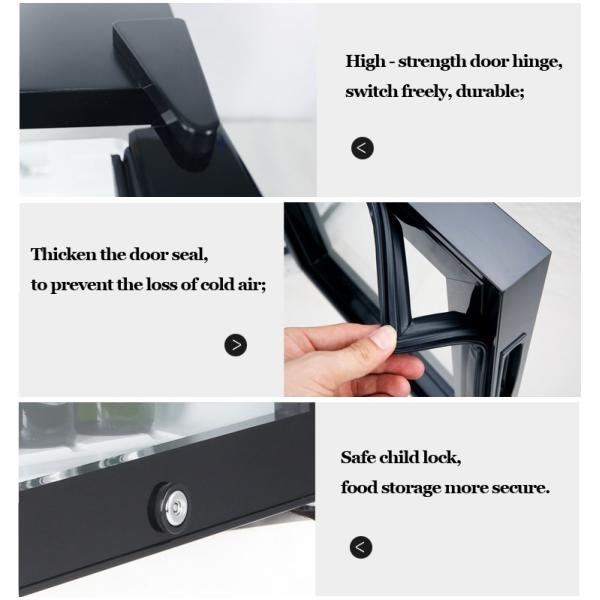 High - strength door hinge,
switch freely, durable;

<

Thicken the door seal,
to prevent the loss of cold air;

>

Safe child lock,
food storage more secure.

<