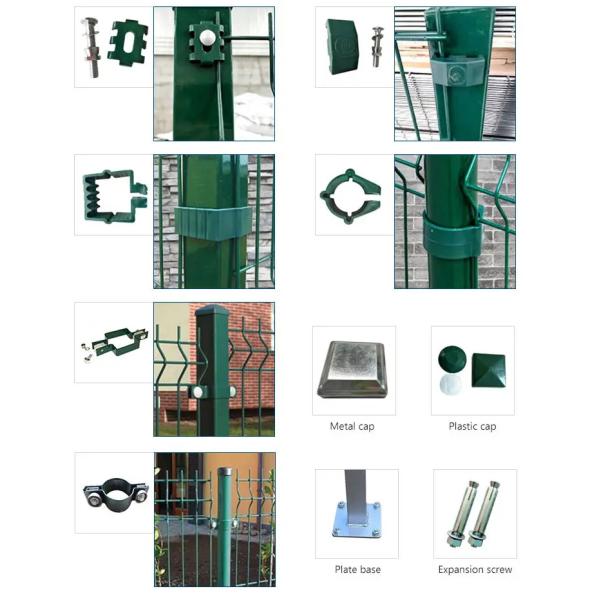 Metal cap

Plastic cap

Plate base

Expansion screw