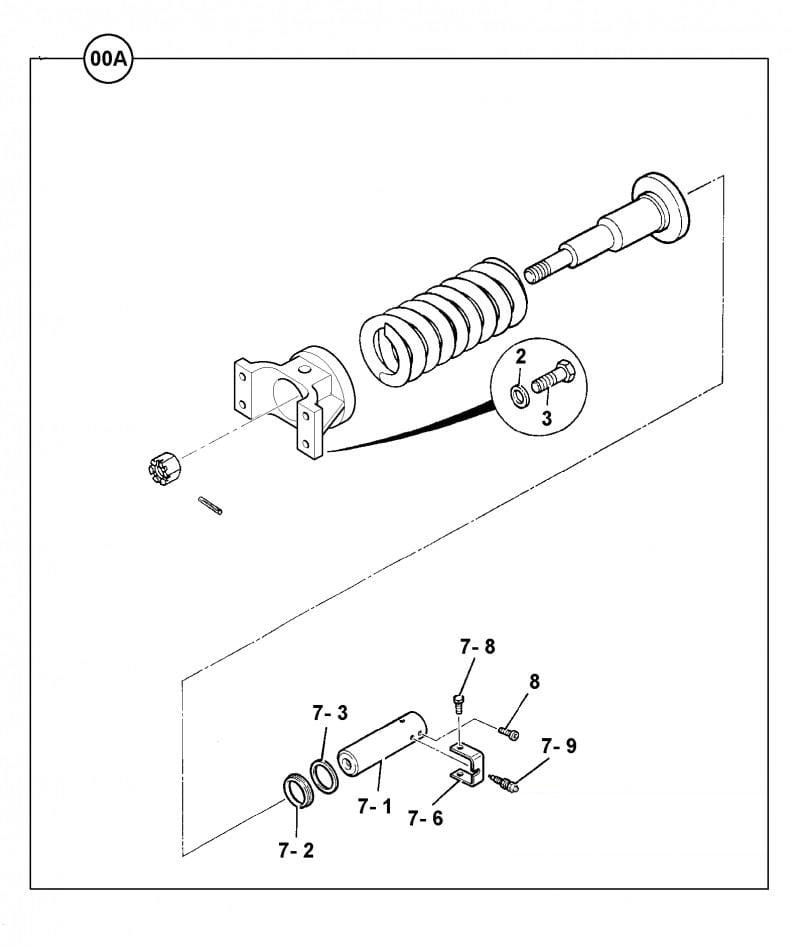 00A

2

3

7- 8

8

7- 3

7- 9

7- 1

7- 6

7- 2