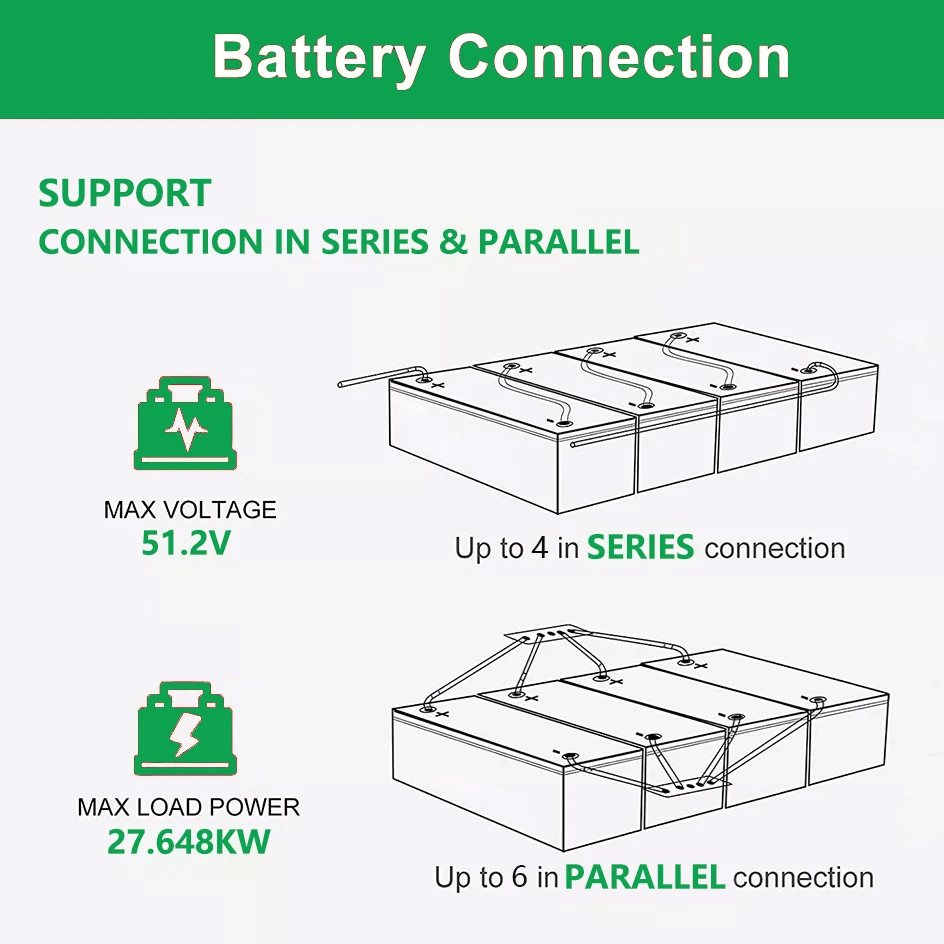 Battery Connection

SUPPORT
CONNECTION IN SERIES & PARALLEL

MAX VOLTAGE
51.2V

Up to 4 in SERIES connection

MAX LOAD POWER
27.648KW

Up to 6 in PARALLEL connection