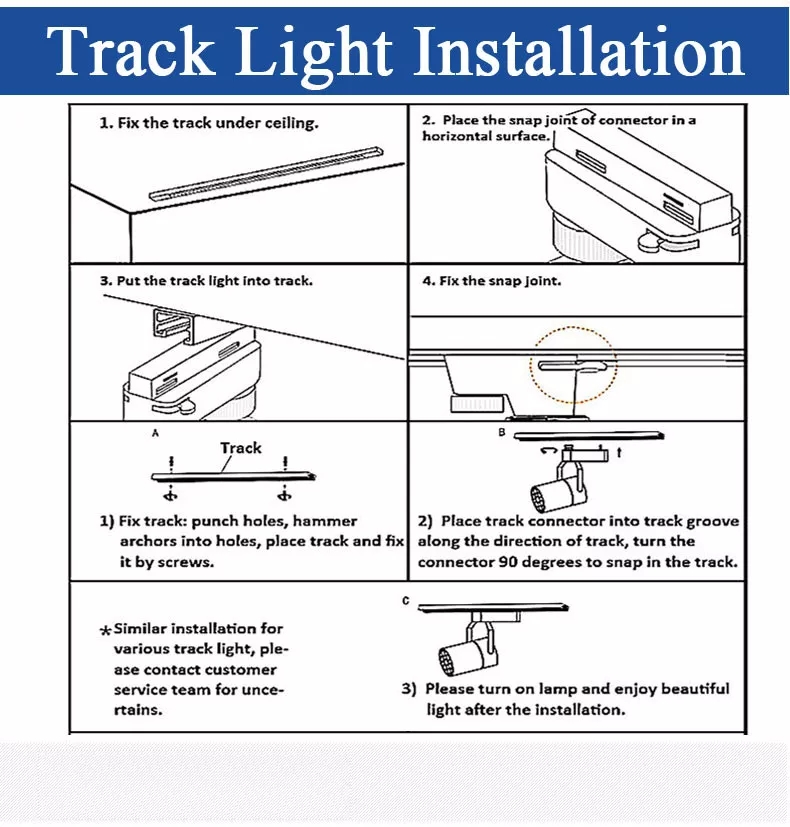 Track Light Installation

1. Fix the track under ceiling.

2. Place the snap joint of connector in a horizontal surface.

3. Put the track light into track.

4. Fix the snap joint.

A

Track

1) Fix track: punch holes, hammer archors into holes, place track and fix it by screws.

B

2) Place track connector into track groove along the direction of track, turn the connector 90 degrees to snap in the track.

*Similar installation for various track light, please contact customer service team for uncertains.

C

3) Please turn on lamp and enjoy beautiful light after the installation.