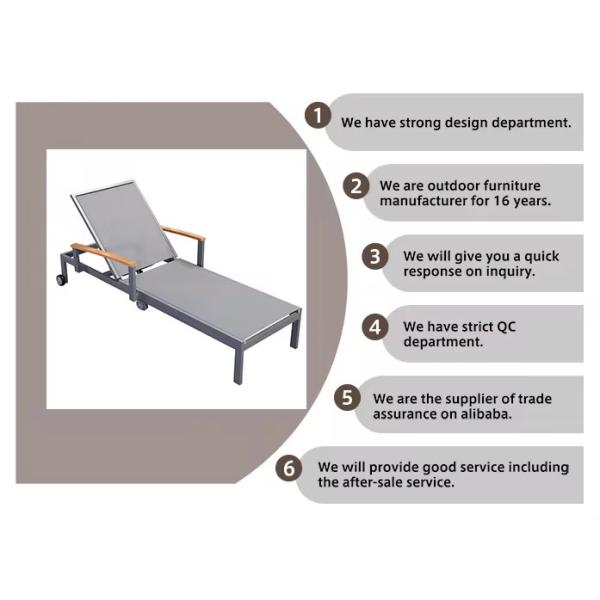 1 We have strong design department.

2 We are outdoor furniture manufacturer for 16 years.

3 We will give you a quick response on inquiry.

4 We have strict QC department.

5 We are the supplier of trade assurance on alibaba.

6 We will provide good service including the after-sale service.