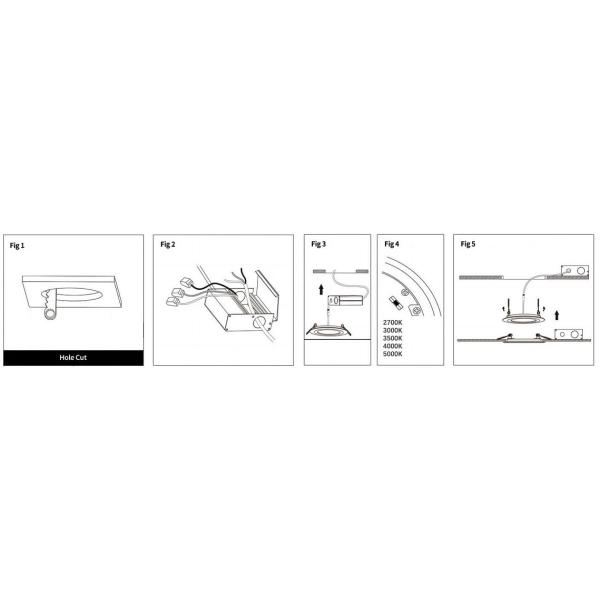 Fig 1

Hole Cut

Fig 2

Fig 3

Fig 4

2700K
3000K
3500K
4000K
5000K

Fig 5