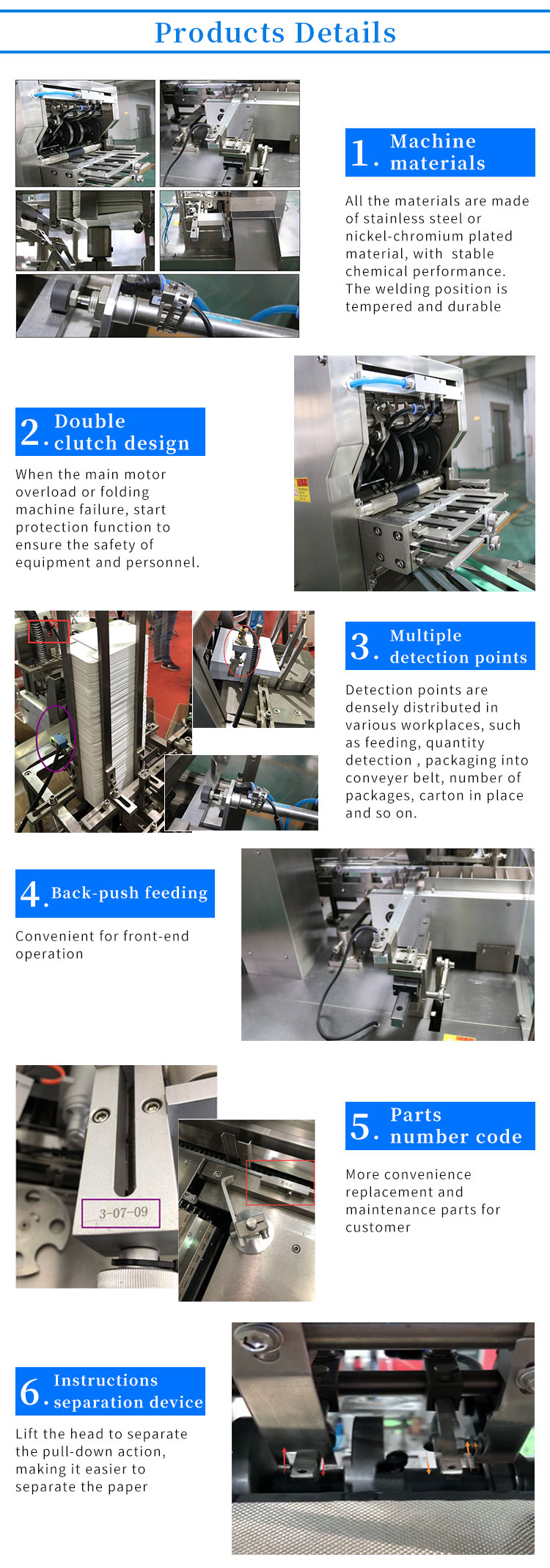 Products Details

1. Machine materials

All the materials are made of stainless steel or nickel-chromium plated material, with stable chemical performance. The welding position is tempered and durable

2. Double clutch design

When the main motor overload or folding machine failure, start protection function to ensure the safety of equipment and personnel.

3. Multiple detection points

Detection points are densely distributed in various workplaces, such as feeding, quantity detection , packaging into conveyer belt, number of packages, carton in place and so on.

4. Back-push feeding

Convenient for front-end operation

3-07-09

5. Parts number code

More convenience replacement and maintenance parts for customer

6. Instructions separation device

Lift the head to separate the pull-down action, making it easier to separate the paper