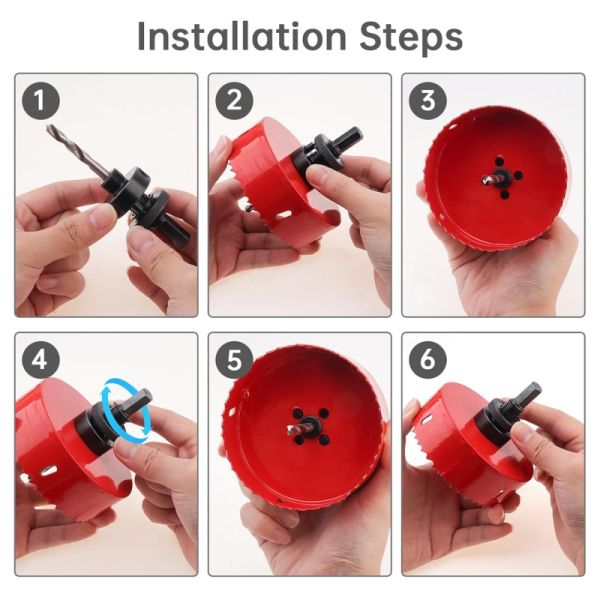 Installation Steps

1

2

3

4

5

6