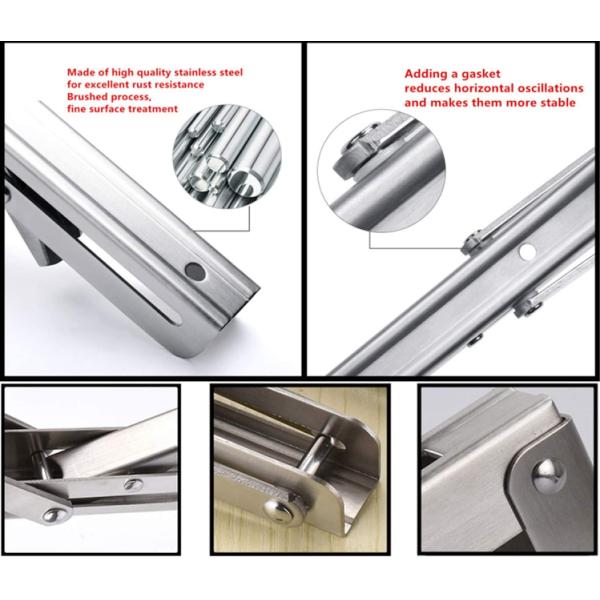 Made of high quality stainless steel
for excellent rust resistance
Brushed process,
fine surface treatment

Adding a gasket
reduces horizontal oscillations
and makes them more stable