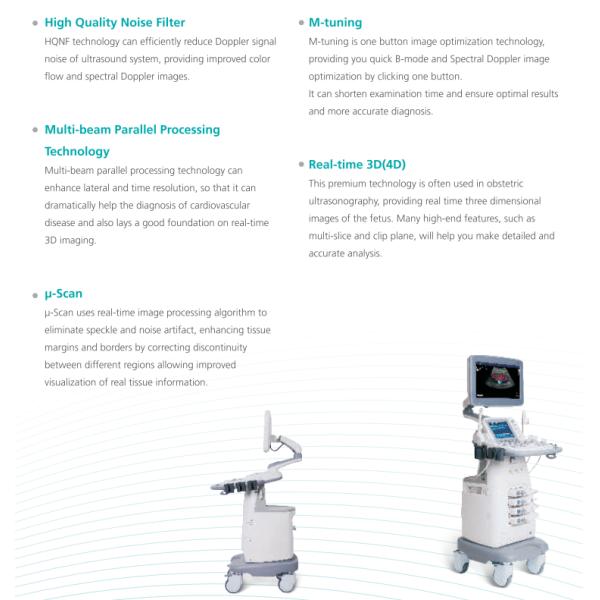 High Quality Noise Filter
HQNF technology can efficiently reduce Doppler signal noise of ultrasound system, providing improved color flow and spectral Doppler images.

Multi-beam Parallel Processing Technology
Multi-beam parallel processing technology can enhance lateral and time resolution, so that it can dramatically help the diagnosis of cardiovascular disease and also lays a good foundation on real-time 3D imaging.

μ-Scan
μ-Scan uses real-time image processing algorithm to eliminate speckle and noise artifact, enhancing tissue margins and borders by correcting discontinuity between different regions allowing improved visualization of real tissue information.

M-tuning
M-tuning is one button image optimization technology, providing you quick B-mode and Spectral Doppler image optimization by clicking one button.
It can shorten examination time and ensure optimal results and more accurate diagnosis.

Real-time 3D(4D)
This premium technology is often used in obstetric ultrasonography, providing real time three dimensional images of the fetus. Many high-end features, such as multi-slice and clip plane, will help you make detailed and accurate analysis.