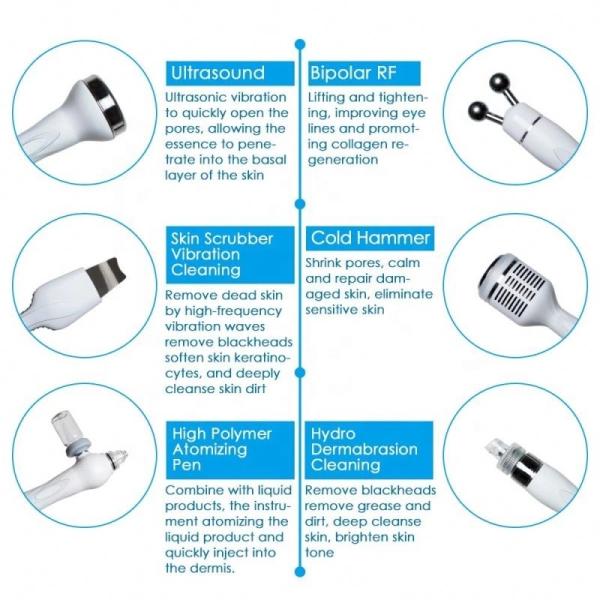 Ultrasound

Ultrasonic vibration to quickly open the pores, allowing the essence to penetrate into the basal layer of the skin

Skin Scrubber Vibration Cleaning

Remove dead skin by high-frequency vibration waves remove blackheads soften skin keratinocytes, and deeply cleanse skin dirt

High Polymer Atomizing Pen

Combine with liquid products, the instrument atomizing the liquid product and quickly inject into the dermis.

Bipolar RF

Lifting and tightening, improving eye lines and promoting collagen regeneration

Cold Hammer

Shrink pores, calm and repair damaged skin, eliminate sensitive skin

Hydro Dermabrasion Cleaning

Remove blackheads remove grease and dirt, deep cleanse skin, brighten skin tone