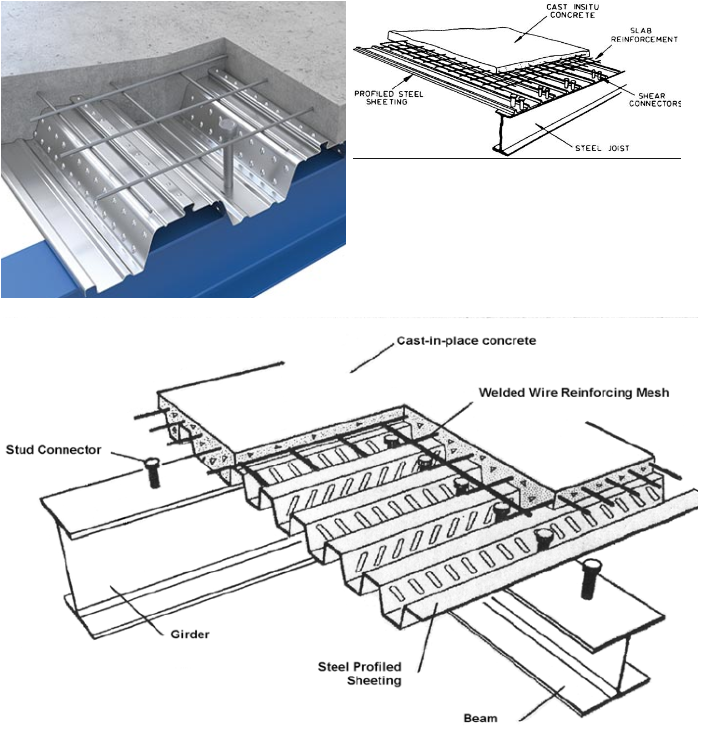 CAST INSITU CONCRETE

SLAB REINFORCEMENT

PROFILED STEEL SHEETING

SHEAR CONNECTORS

STEEL JOIST

Cast-in-place concrete

Welded Wire Reinforcing Mesh

Stud Connector

Girder

Steel Profiled Sheeting

Beam