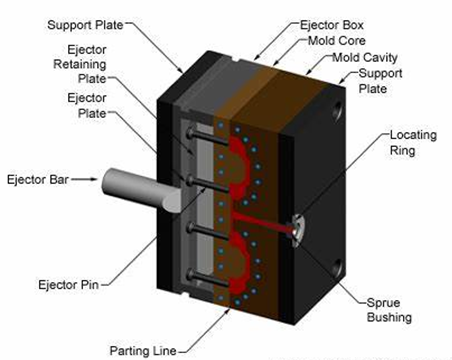 Support Plate
Ejector Retaining Plate
Ejector Plate
Ejector Bar
Ejector Pin
Parting Line
Ejector Box
Mold Core
Mold Cavity
Support Plate
Locating Ring
Sprue Bushing