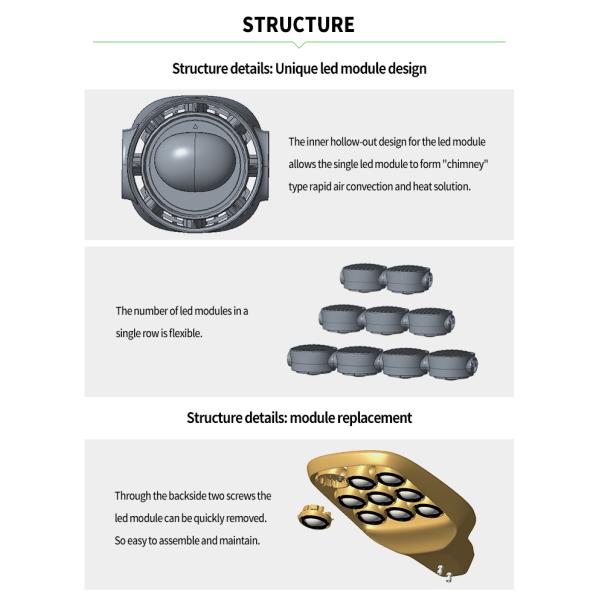 STRUCTURE

Structure details: Unique led module design

The inner hollow-out design for the led module allows the single led module to form "chimney" type rapid air convection and heat solution.

The number of led modules in a single row is flexible.

Structure details: module replacement

Through the backside two screws the led module can be quickly removed. So easy to assemble and maintain.