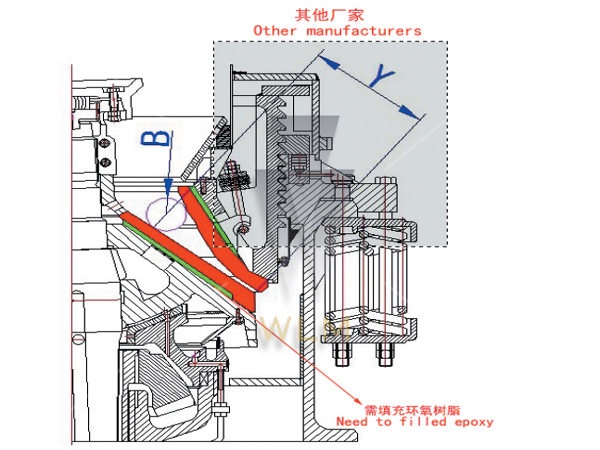 其他厂家
Other manufacturers

Y

B

WLM

需填充环氧树脂
Need to filled epoxy