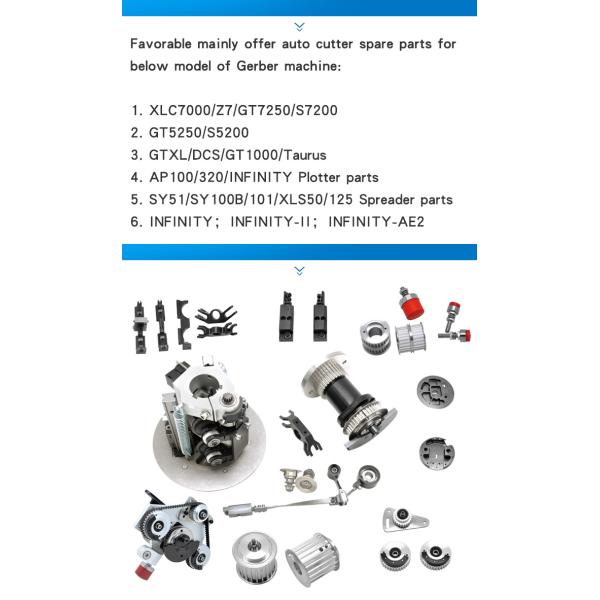 Favorable mainly offer auto cutter spare parts for below model of Gerber machine:

1. XLC7000/Z7/GT7250/S7200
2. GT5250/S5200
3. GTXL/DCS/GT1000/Taurus
4. AP100/320/INFINITY Plotter parts
5. SY51/SY100B/101/XLS50/125 Spreader parts
6. INFINITY; INFINITY-II; INFINITY-AE2