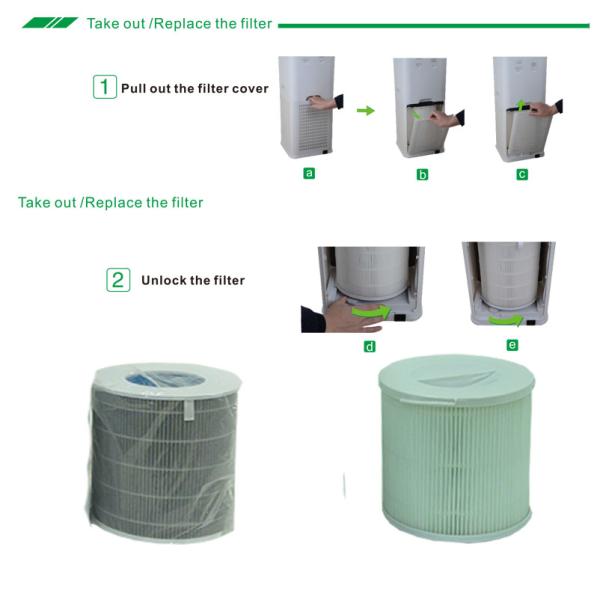 Take out /Replace the filter

1 Pull out the filter cover

a

b

c

Take out /Replace the filter

2 Unlock the filter

d

e