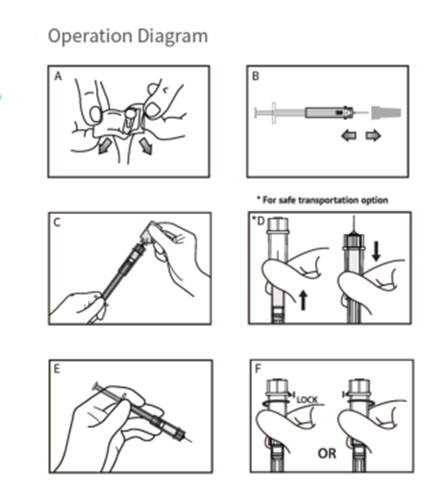 Operation Diagram

A

B

* For safe transportation option

C

*D

E

F

LOCK

OR