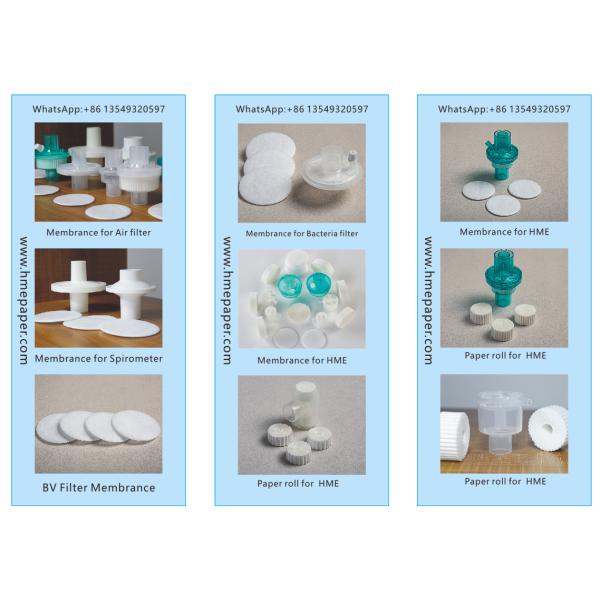 WhatsApp:+86 13549320597

www.hmepaper.com

Membrance for Air filter

Membrance for Spirometer

BV Filter Membrance

WhatsApp:+86 13549320597

www.hmepaper.com

Membrance for Bacteria filter

Membrance for HME

Paper roll for HME

WhatsApp:+86 13549320597

www.hmepaper.com

Membrance for HME

Paper roll for HME

Paper roll for HME