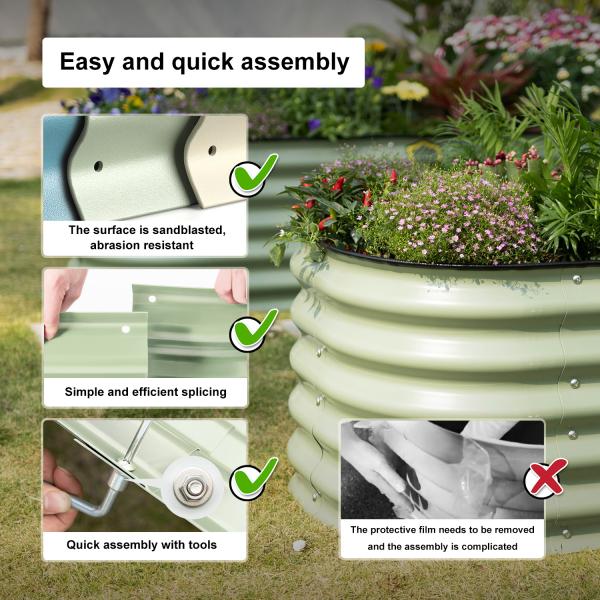 Easy and quick assembly

The surface is sandblasted, abrasion resistant

Simple and efficient splicing

Quick assembly with tools

The protective film needs to be removed and the assembly is complicated