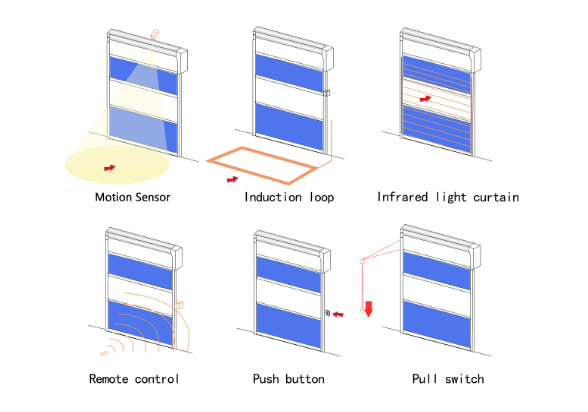 Motion Sensor

Induction loop

Infrared light curtain

Remote control

Push button

Pull switch