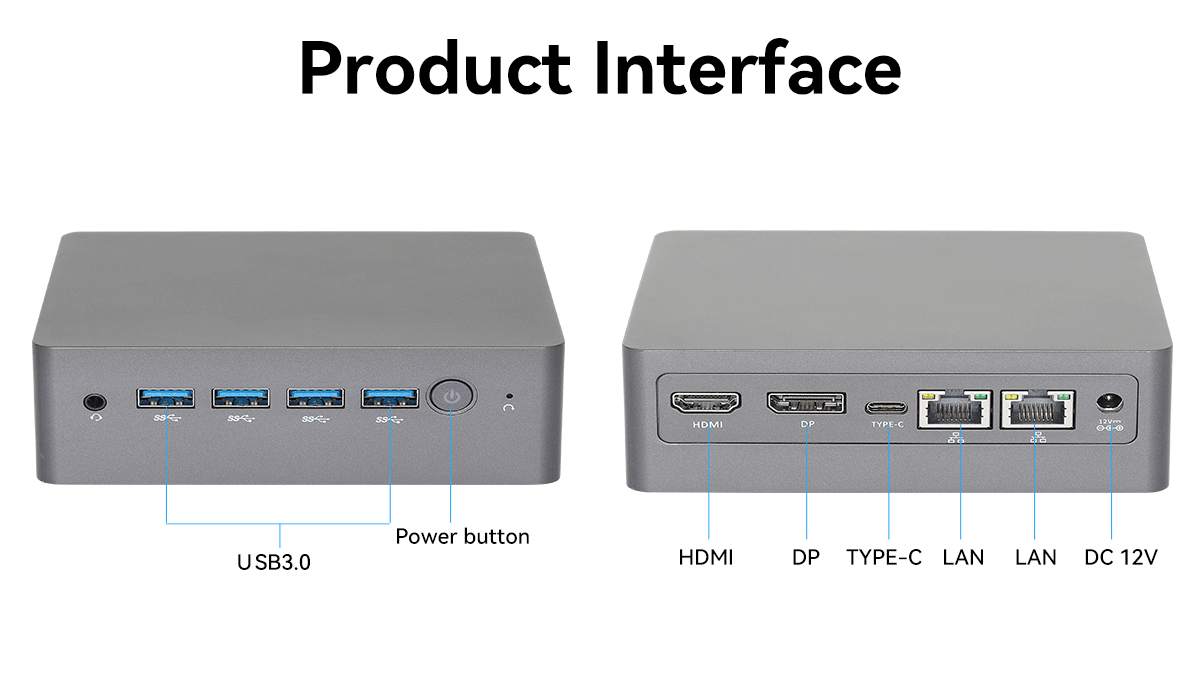 Product Interface

SS SS SS SS

USB3.0

Power button

HDMI DP TYPE-C 12V

HDMI

DP

TYPE-C

LAN

LAN

DC 12V