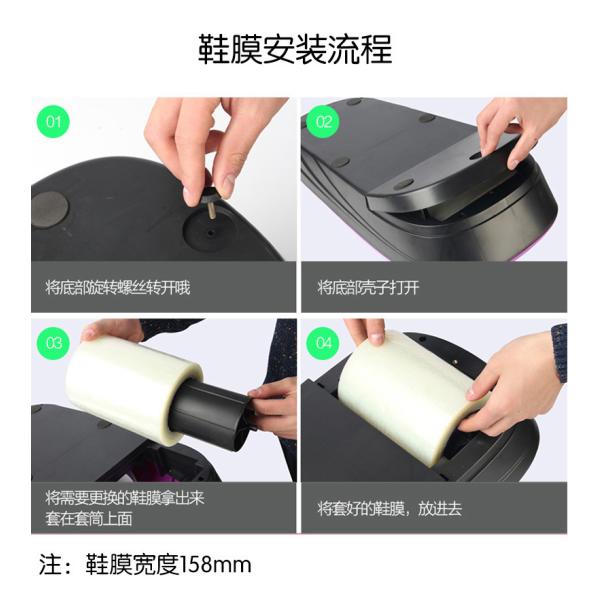 鞋膜安装流程

01

将底部旋转螺丝转开哦

02

将底部壳子打开

03

将需要更换的鞋膜拿出来
套在套筒上面

04

将套好的鞋膜，放进去

注：鞋膜宽度158mm