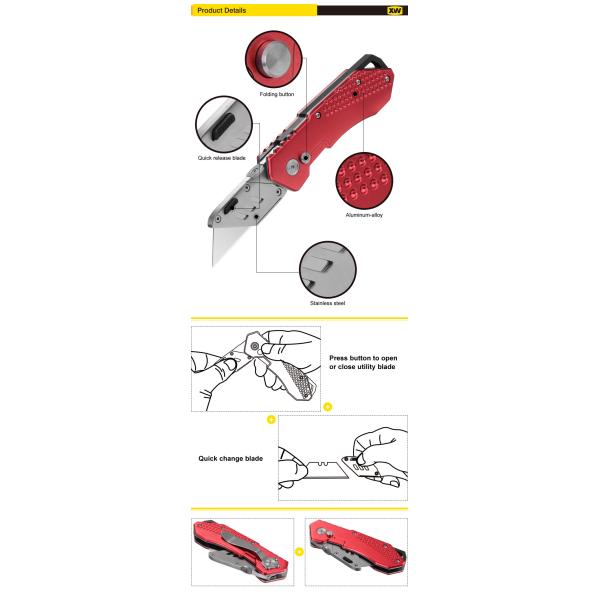 Product Details

XW

Folding button

Quick release blade

Aluminum-alloy

Stainless steel

Press button to open or close utility blade

Quick change blade