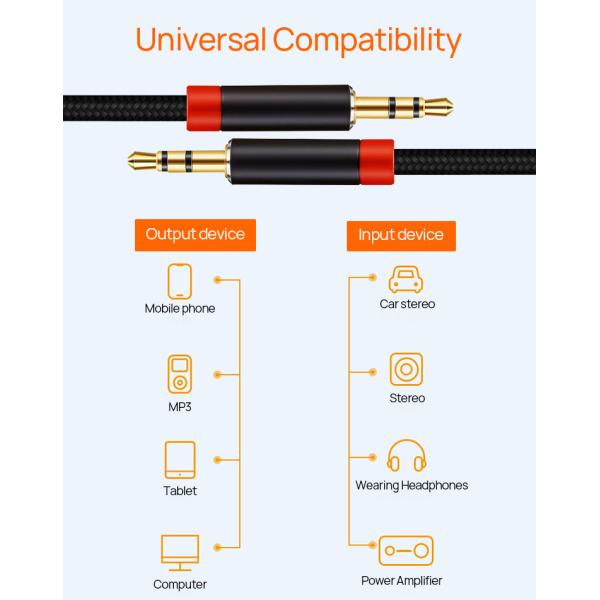 Universal Compatibility

Output device

Mobile phone

MP3

Tablet

Computer

Input device

Car stereo

Stereo

Wearing Headphones

Power Amplifier