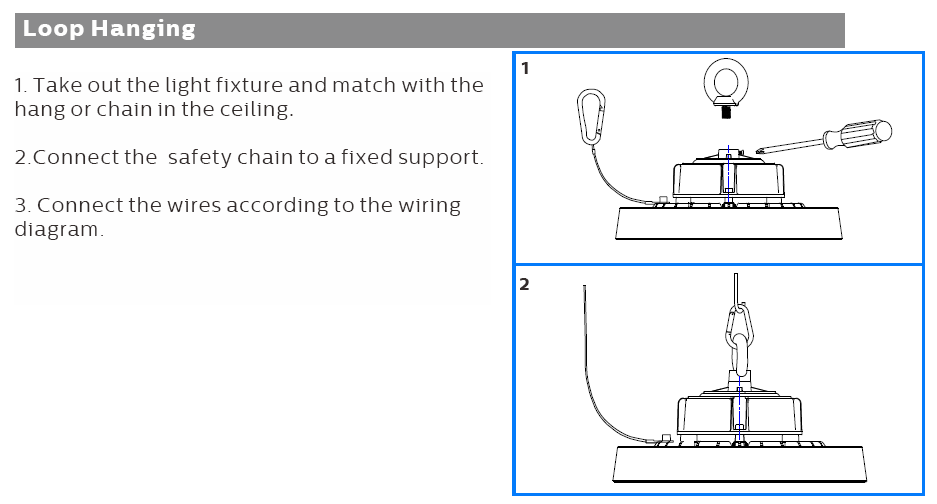 Loop Hanging

1. Take out the light fixture and match with the hang or chain in the ceiling.

2.Connect the  safety chain to a fixed support.

3. Connect the wires according to the wiring diagram.

1

2