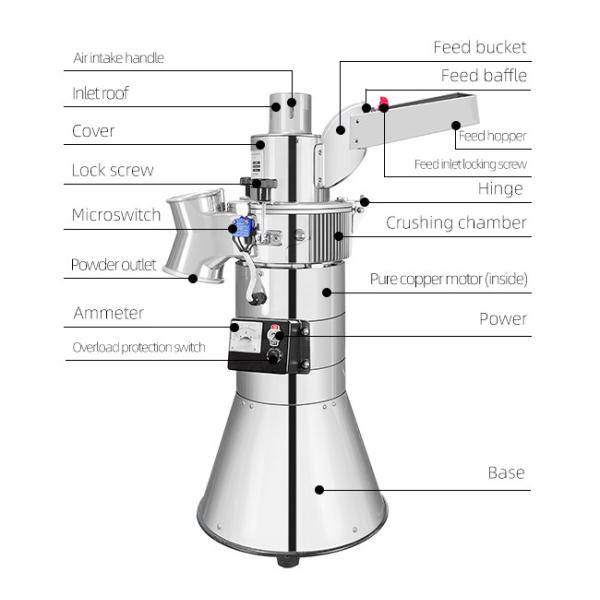 Air intake handle

Inlet roof

Cover

Lock screw

Microswitch

Powder outlet

Ammeter

Overload protection switch

Feed bucket

Feed baffle

Feed hopper

Feed inlet locking screw

Hinge

Crushing chamber

Pure copper motor (inside)

Power

Base