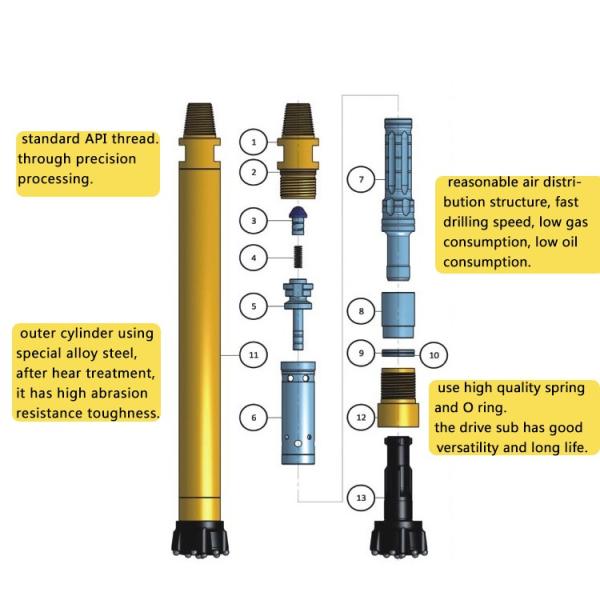 standard API thread. through precision processing.

outer cylinder using special alloy steel, after hear treatment, it has high abrasion resistance toughness.

1

2

3

4

5

11

6

7

8

9

10

12

13

reasonable air distribution structure, fast drilling speed, low gas consumption, low oil consumption.

use high quality spring and O ring.
the drive sub has good versatility and long life.