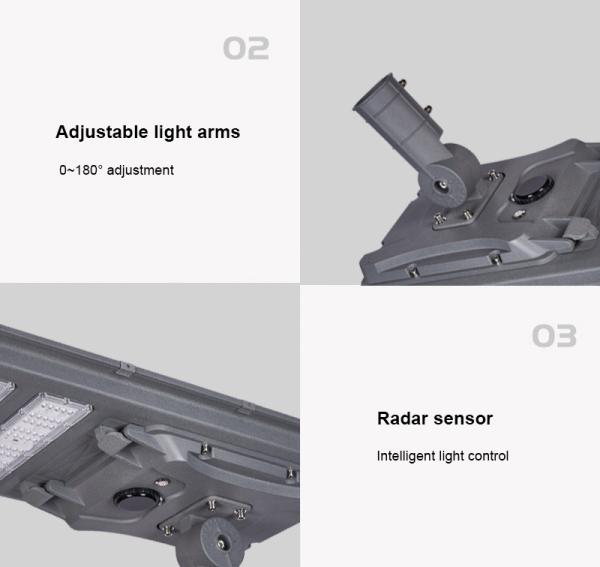 02

Adjustable light arms

0~180° adjustment

03

Radar sensor

Intelligent light control