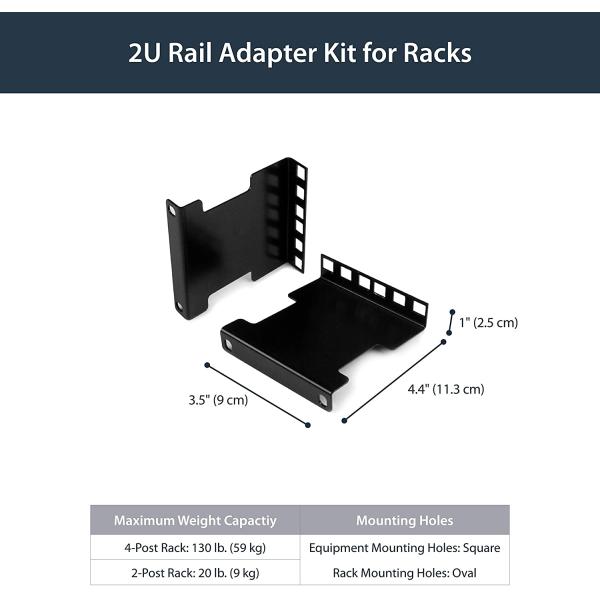 2U Rail Adapter Kit for Racks

1" (2.5 cm)

4.4" (11.3 cm)

3.5" (9 cm)

| Maximum Weight Capactiy | Mounting Holes |
|---|---|
| 4-Post Rack: 130 lb. (59 kg) | Equipment Mounting Holes: Square |
| 2-Post Rack: 20 lb. (9 kg) | Rack Mounting Holes: Oval |