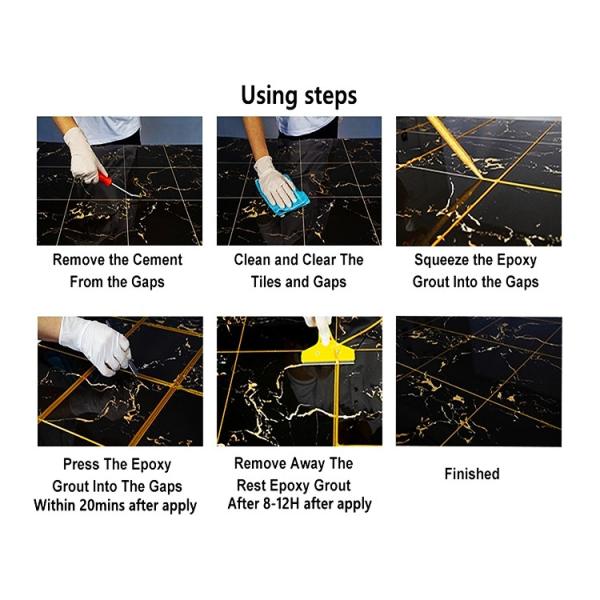 Using steps

Remove the Cement From the Gaps

Clean and Clear The Tiles and Gaps

Squeeze the Epoxy Grout Into the Gaps

Press The Epoxy Grout Into The Gaps Within 20mins after apply

Remove Away The Rest Epoxy Grout After 8-12H after apply

Finished