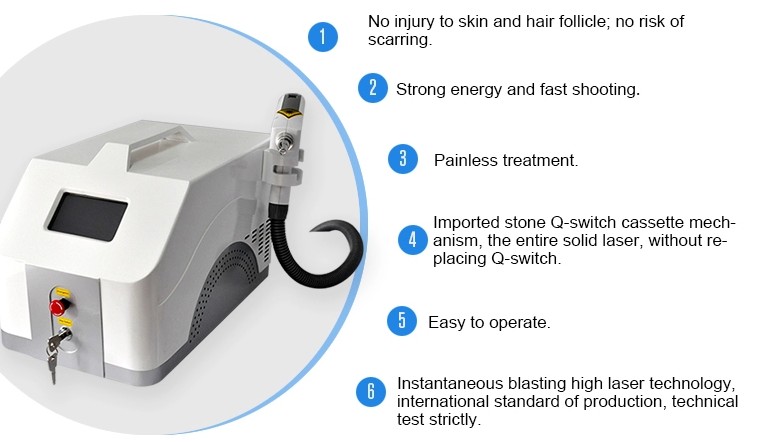 1 No injury to skin and hair follicle; no risk of scarring.

2 Strong energy and fast shooting.

3 Painless treatment.

4 Imported stone Q-switch cassette mechanism, the entire solid laser, without replacing Q-switch.

5 Easy to operate.

6 Instantaneous blasting high laser technology, international standard of production, technical test strictly.