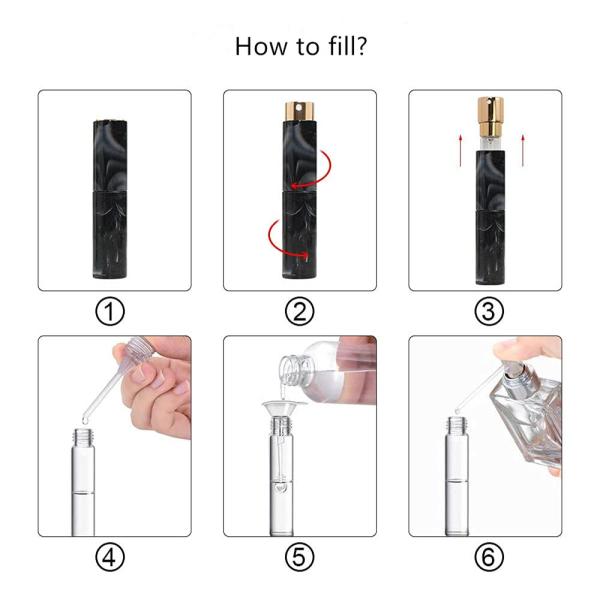 How to fill?

①

②

③

④

⑤

⑥