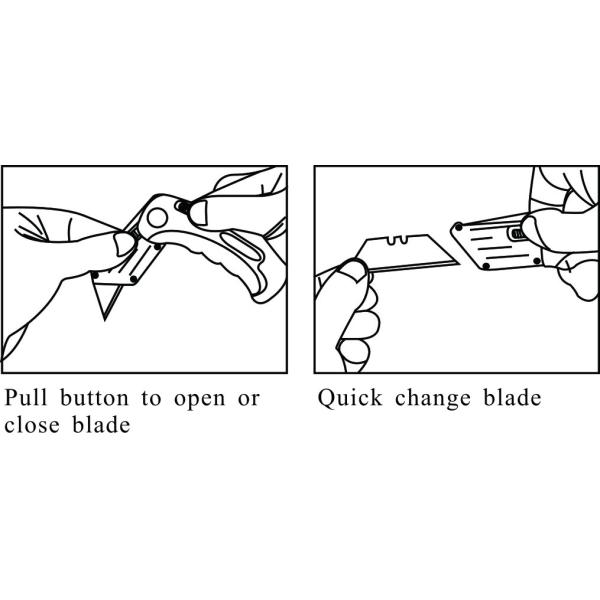 Pull button to open or close blade

Quick change blade